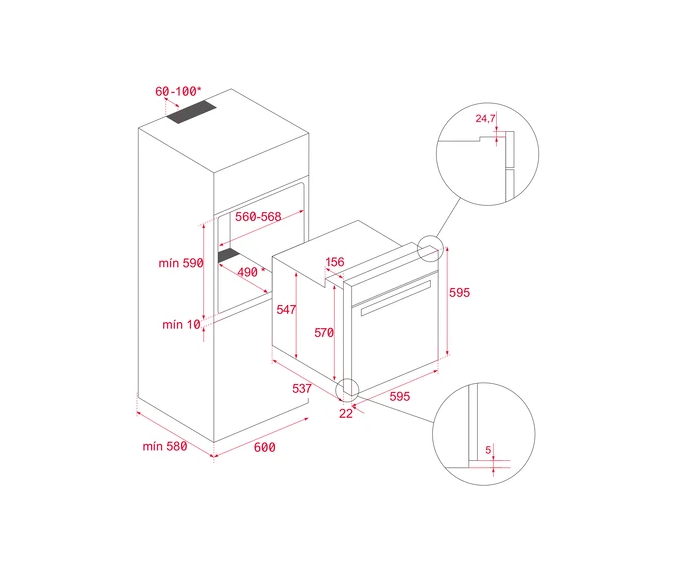 60-100*

24,7

560-568

mín 590

490 *

156

595

547

570

mín 10

537

595

22

5

mín 580

600