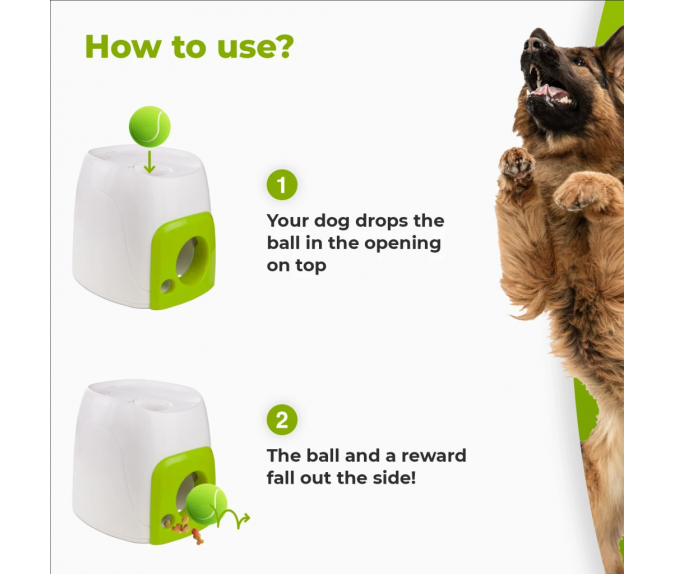 How to use?

1

Your dog drops the ball in the opening on top

2

The ball and a reward fall out the side!