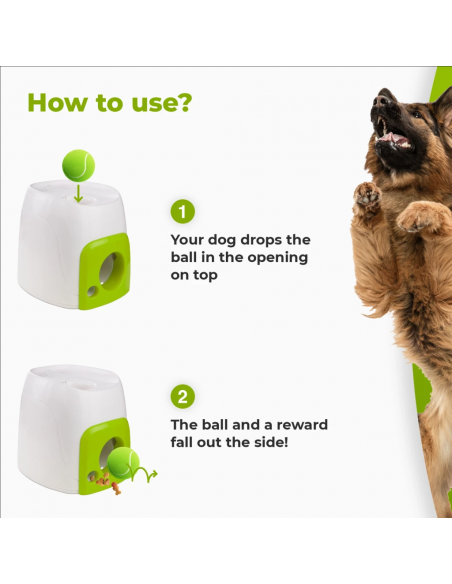 How to use?

1

Your dog drops the ball in the opening on top

2

The ball and a reward fall out the side!